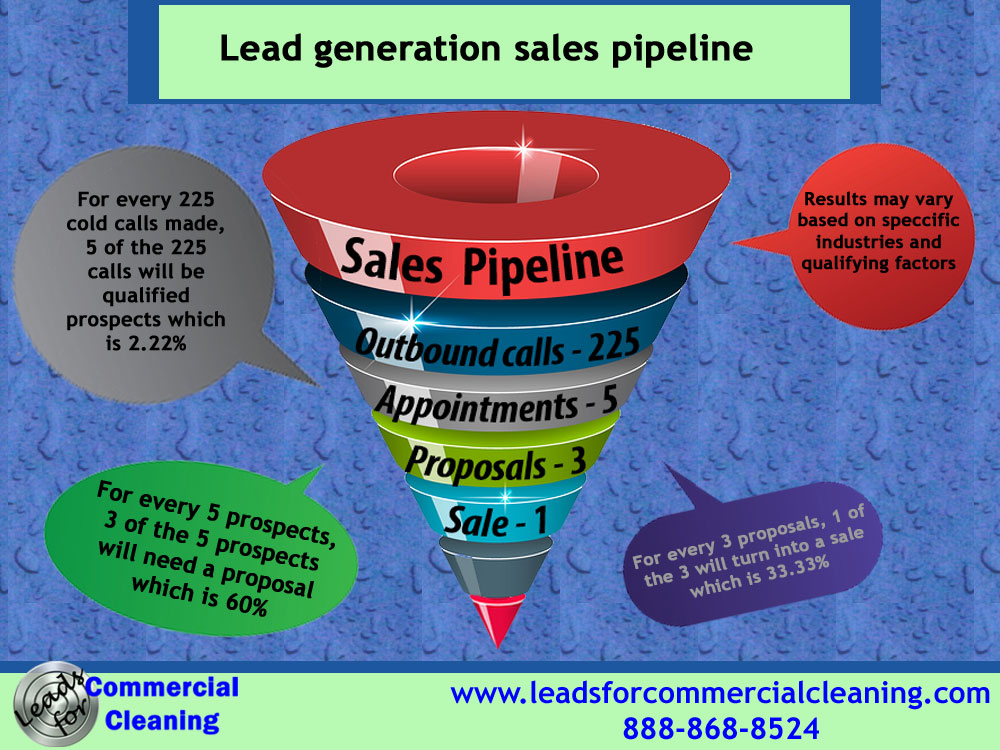 Lead generation sales pipeline

For every 225 cold calls made, 5 of the 225 calls will be qualified prospects which is 2.22%

Sales Pipeline

Outbound calls - 225

Appointments - 5

Proposals - 3

Sale - 1

Results may vary based on speccific industries and qualifying factors

For every 5 prospects, 3 of the 5 prospects will need a proposal which is 60%

For every 3 proposals, 1 of the 3 will turn into a sale which is 33.33%

Leads for Commercial Cleaning

www.leadsforcommercialcleaning.com
888-868-8524