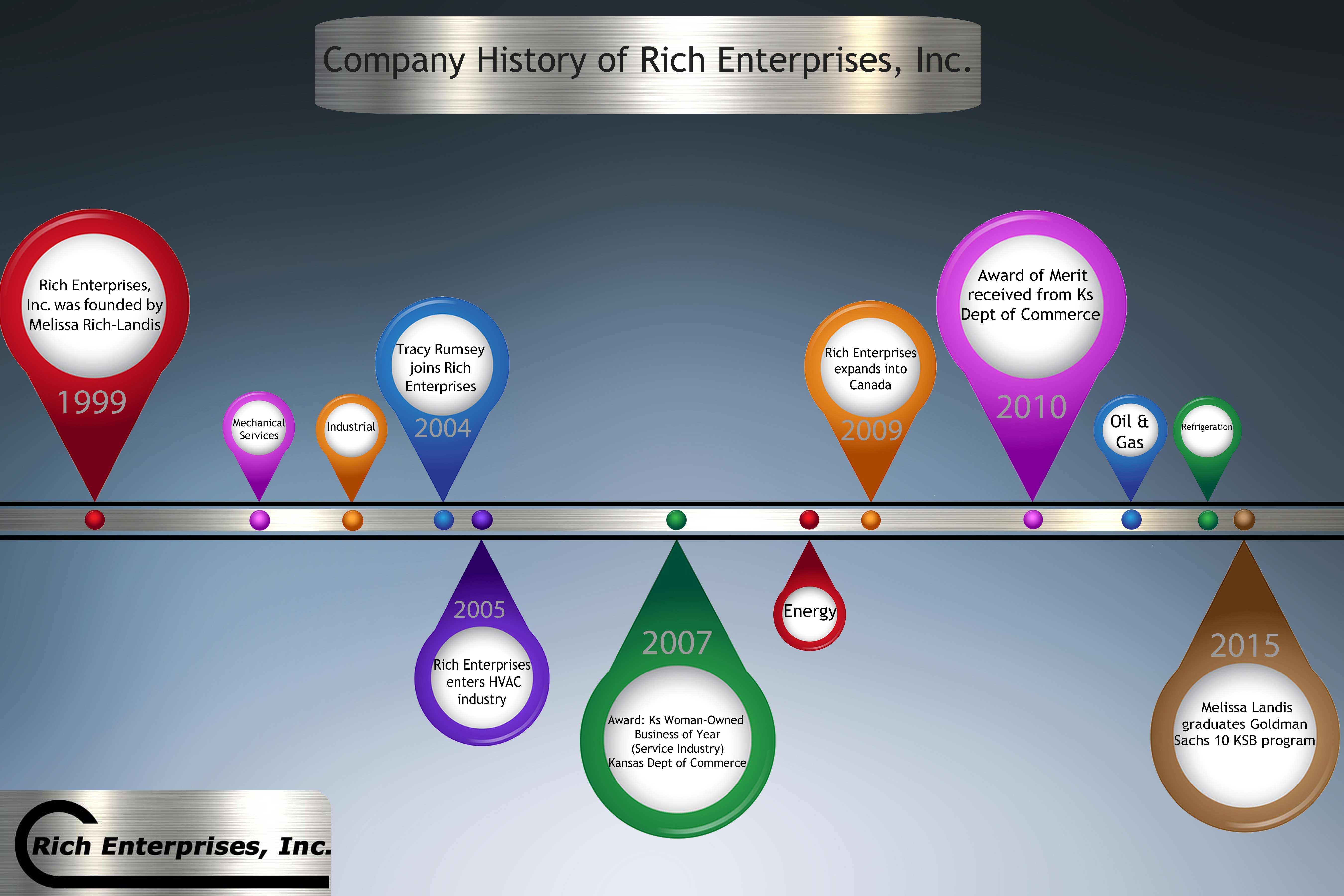 Company History of Rich Enterprises, Inc.

Rich Enterprises, Inc. was founded by Melissa Rich-Landis

1999

Mechanical Services

Industrial

Tracy Rumsey joins Rich Enterprises

2004

2005

Rich Enterprises enters HVAC industry

2007

Award: Ks Woman-Owned Business of Year (Service Industry) Kansas Dept of Commerce

Energy

Rich Enterprises expands into Canada

2009

Award of Merit received from Ks Dept of Commerce

2010

Oil & Gas

Refrigeration

2015

Melissa Landis graduates Goldman Sachs 10 KSB program

Rich Enterprises, Inc.